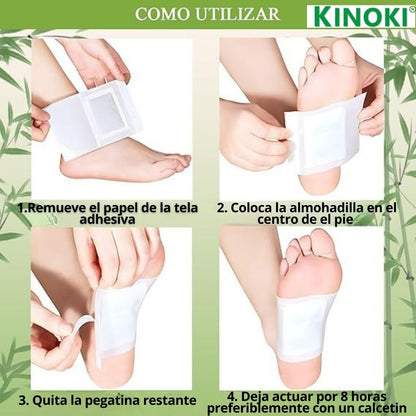 COMO UTILIZAR

KINOKI®

1.Remueve el papel de la tela adhesiva

2. Coloca la almohadilla en el centro de el pie

3. Quita la pegatina restante

4. Deja actuar por 8 horas preferiblemente con un calcetin